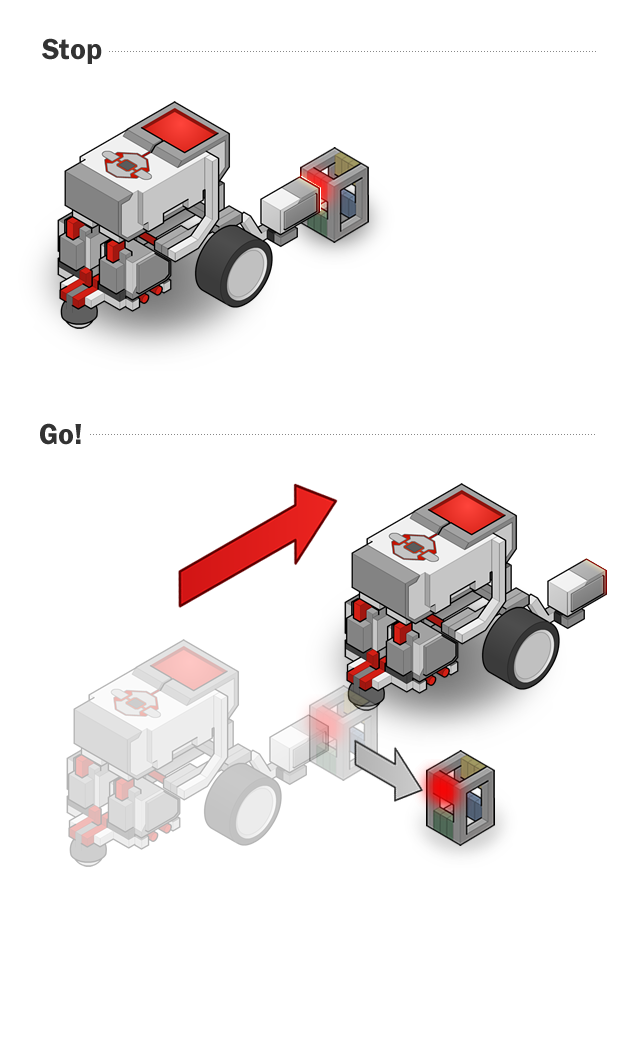 Stop

Go!