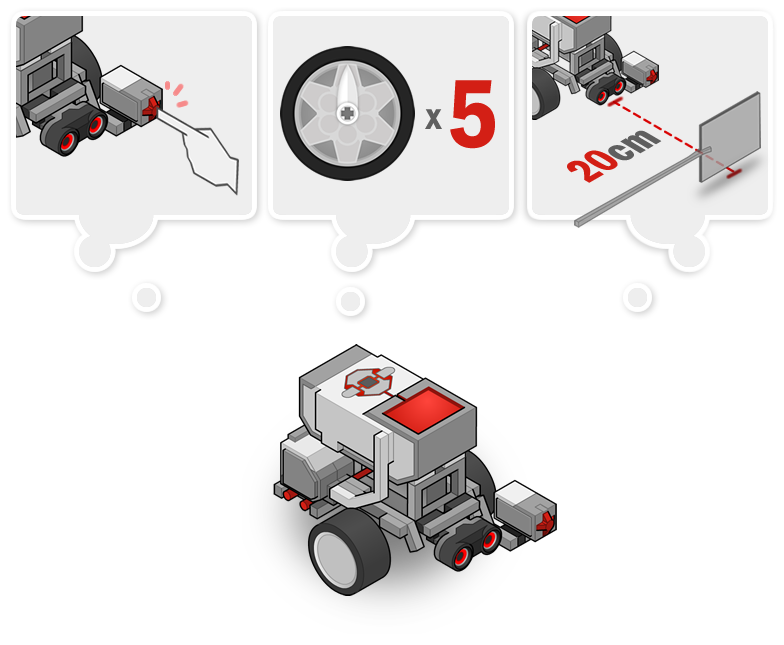 x 5

20cm