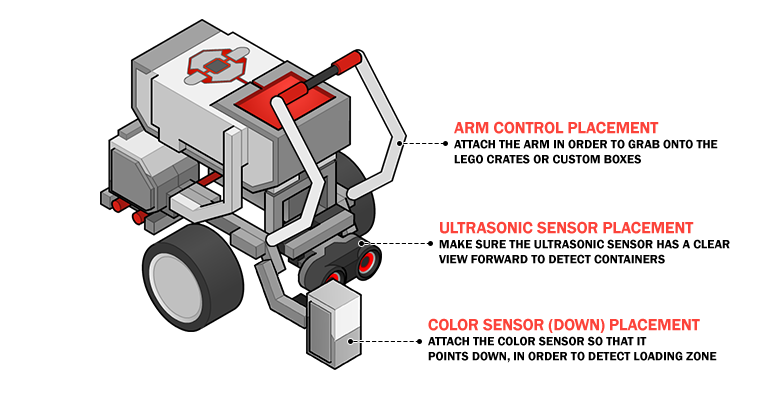 ARM CONTROL PLACEMENT
ATTACH THE ARM IN ORDER TO GRAB ONTO THE LEGO CRATES OR CUSTOM BOXES

ULTRASONIC SENSOR PLACEMENT
MAKE SURE THE ULTRASONIC SENSOR HAS A CLEAR VIEW FORWARD TO DETECT CONTAINERS

COLOR SENSOR (DOWN) PLACEMENT
ATTACH THE COLOR SENSOR SO THAT IT POINTS DOWN, IN ORDER TO DETECT LOADING ZONE