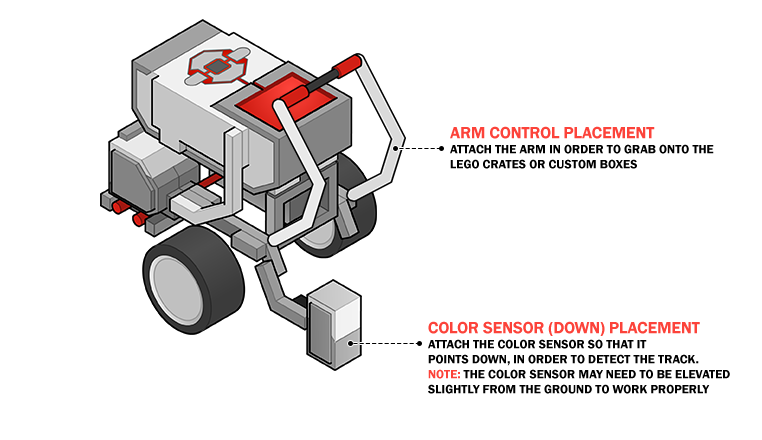 ARM CONTROL PLACEMENT
ATTACH THE ARM IN ORDER TO GRAB ONTO THE LEGO CRATES OR CUSTOM BOXES

COLOR SENSOR (DOWN) PLACEMENT
ATTACH THE COLOR SENSOR SO THAT IT POINTS DOWN, IN ORDER TO DETECT THE TRACK.
NOTE: THE COLOR SENSOR MAY NEED TO BE ELEVATED SLIGHTLY FROM THE GROUND TO WORK PROPERLY